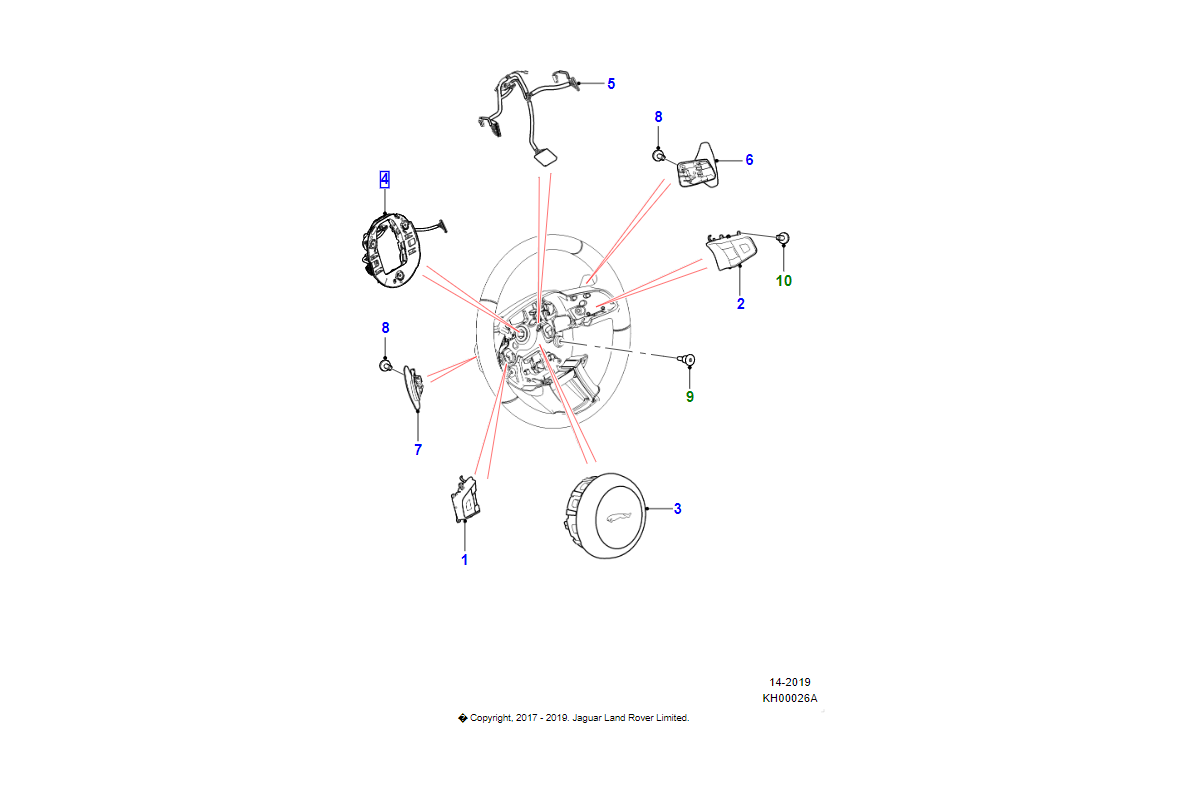 5

8

6

4

10

2

8

9

7

3

1

14-2019
KH00026A

� Copyright, 2017 - 2019. Jaguar Land Rover Limited.