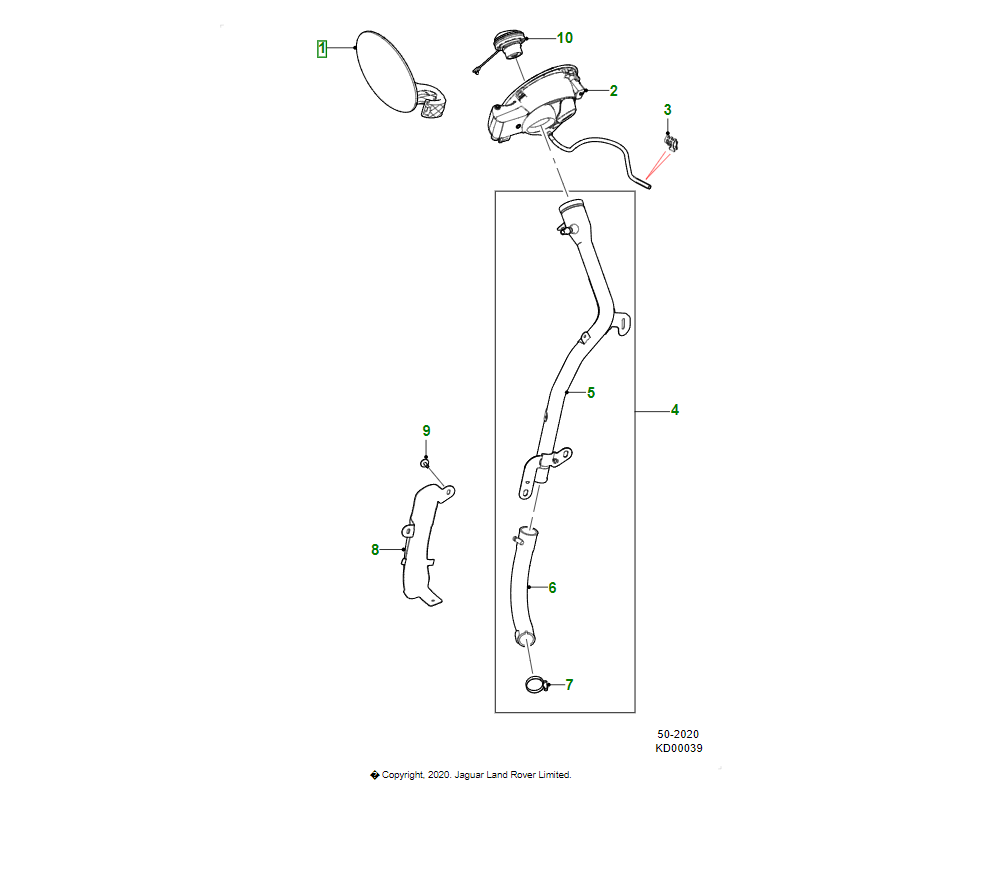 1
10
2
3
5
4
9
8
6
7
50-2020
KD00039
� Copyright, 2020. Jaguar Land Rover Limited.