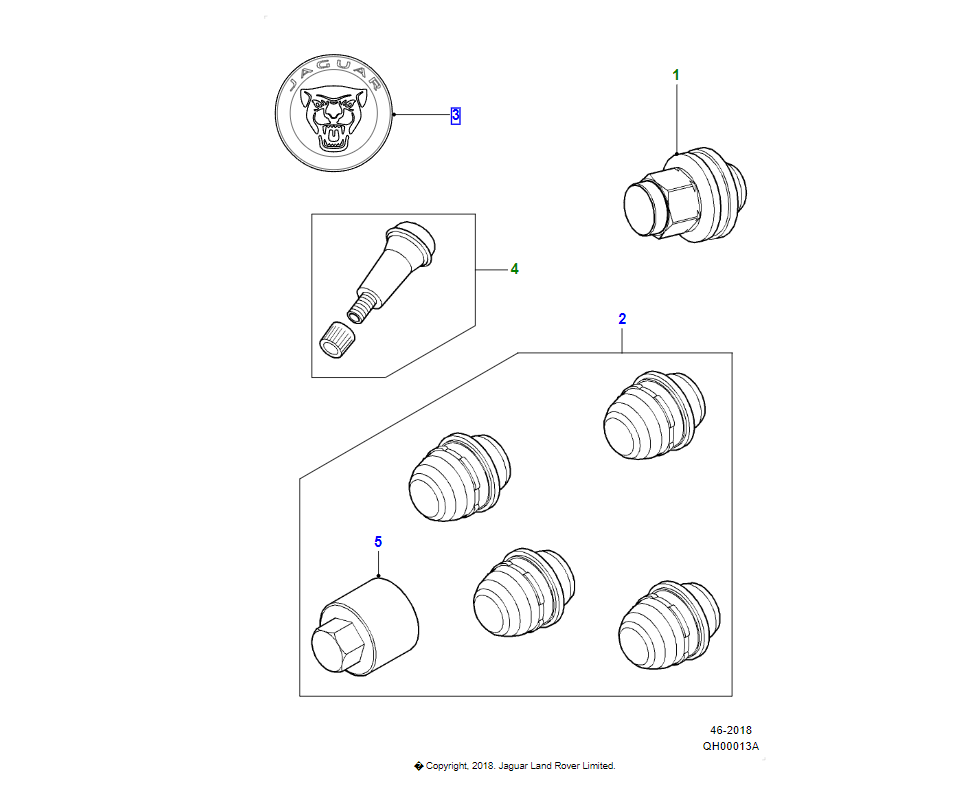 JAGUAR

3

1

4

2

5

46-2018
QH00013A

� Copyright, 2018. Jaguar Land Rover Limited.